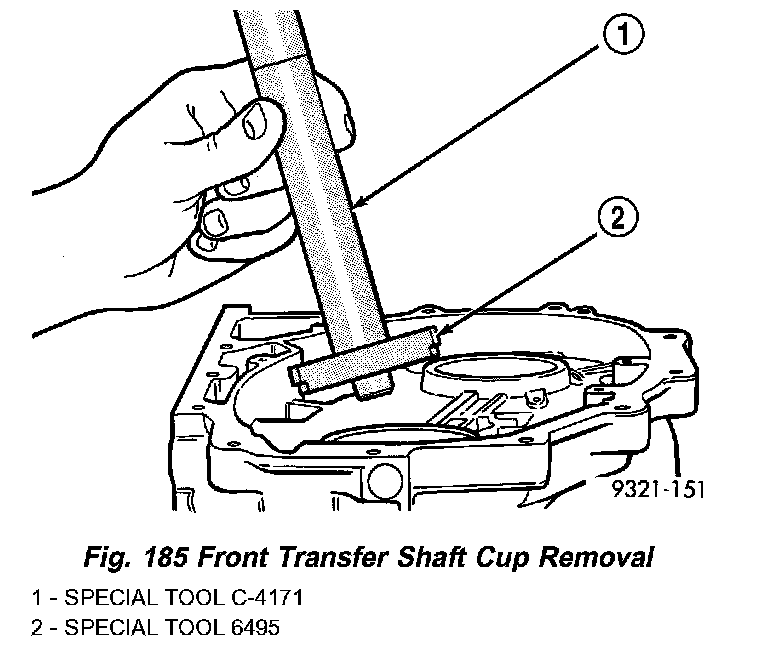 1

2

9321-151

Fig. 185 Front Transfer Shaft Cup Removal

1 - SPECIAL TOOL C-4171
2 - SPECIAL TOOL 6495