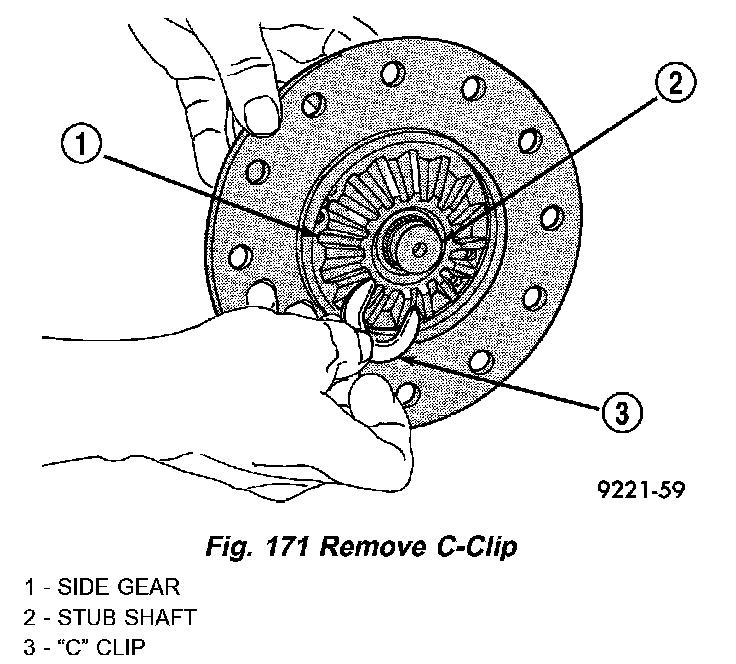 1

2

3

9221-59

Fig. 171 Remove C-Clip

1 - SIDE GEAR
2 - STUB SHAFT
3 - "C" CLIP