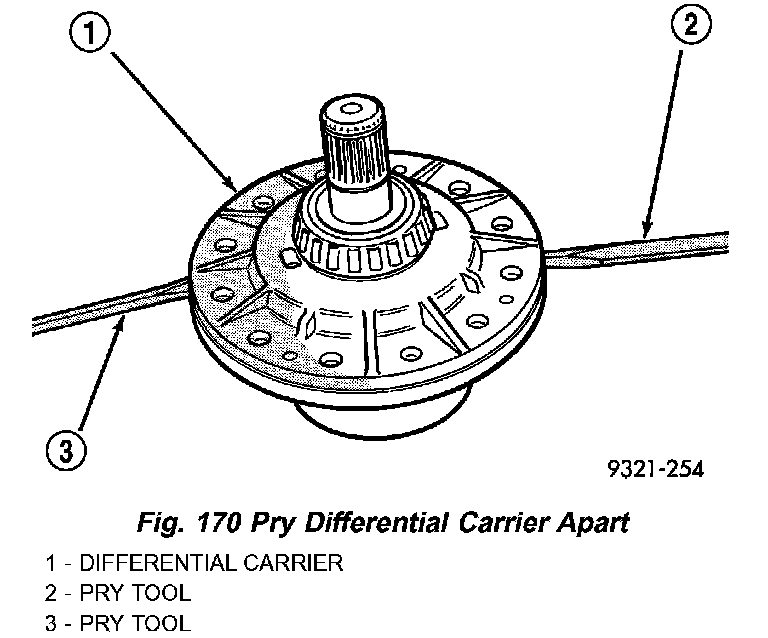 1
2
3
9321-254

Fig. 170 Pry Differential Carrier Apart

1 - DIFFERENTIAL CARRIER
2 - PRY TOOL
3 - PRY TOOL