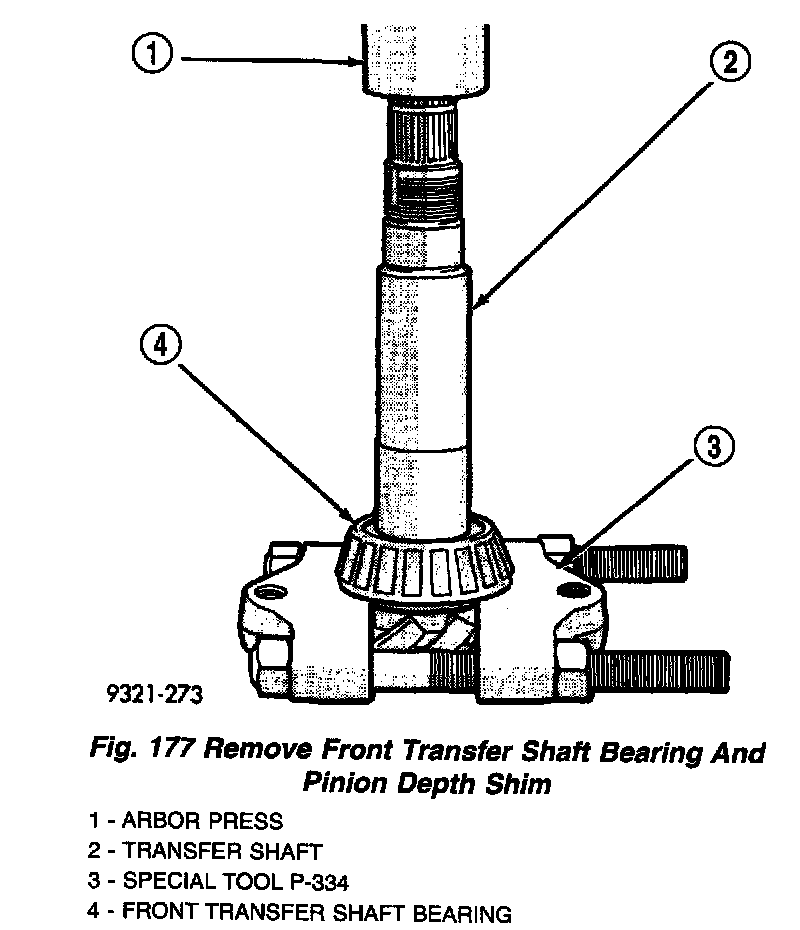 1

2

4

3

9321-273

Fig. 177 Remove Front Transfer Shaft Bearing And Pinion Depth Shim

1 - ARBOR PRESS
2 - TRANSFER SHAFT
3 - SPECIAL TOOL P-334
4 - FRONT TRANSFER SHAFT BEARING