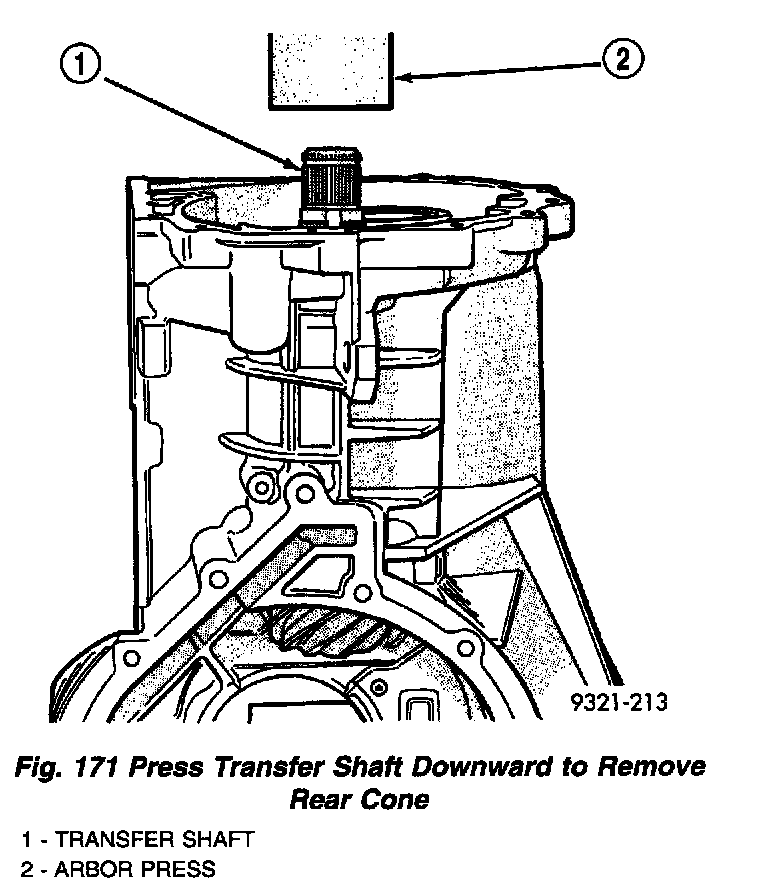 1

2

9321-213

Fig. 171 Press Transfer Shaft Downward to Remove Rear Cone

1 - TRANSFER SHAFT
2 - ARBOR PRESS