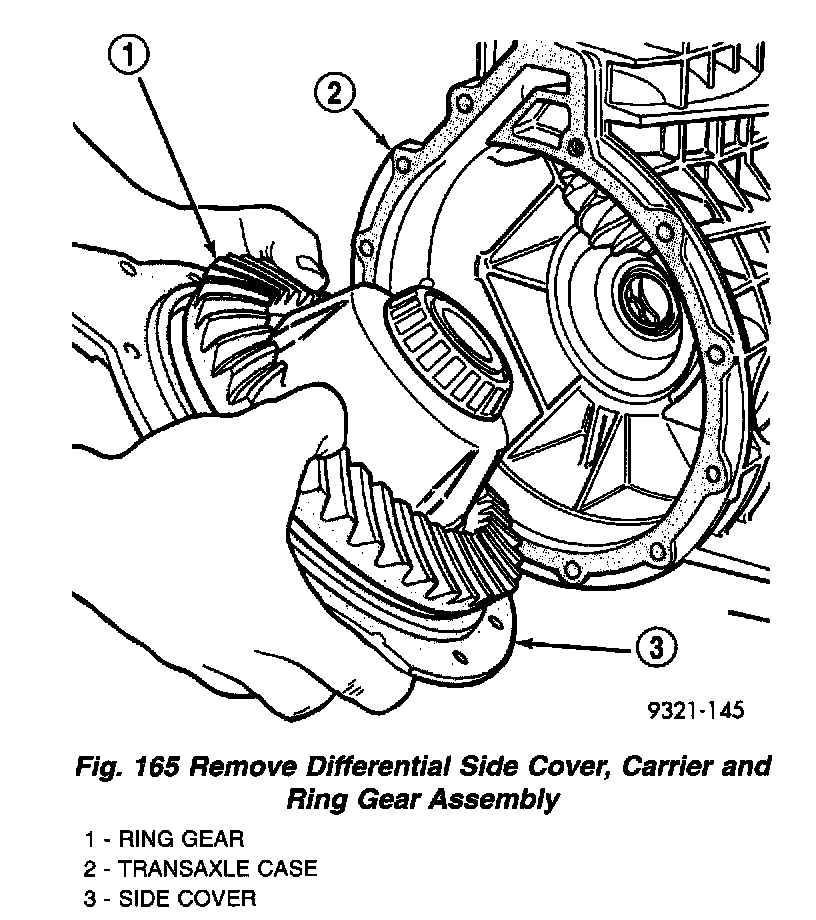 1
2
3
9321-145

Fig. 165 Remove Differential Side Cover, Carrier and Ring Gear Assembly

1 - RING GEAR
2 - TRANSAXLE CASE
3 - SIDE COVER