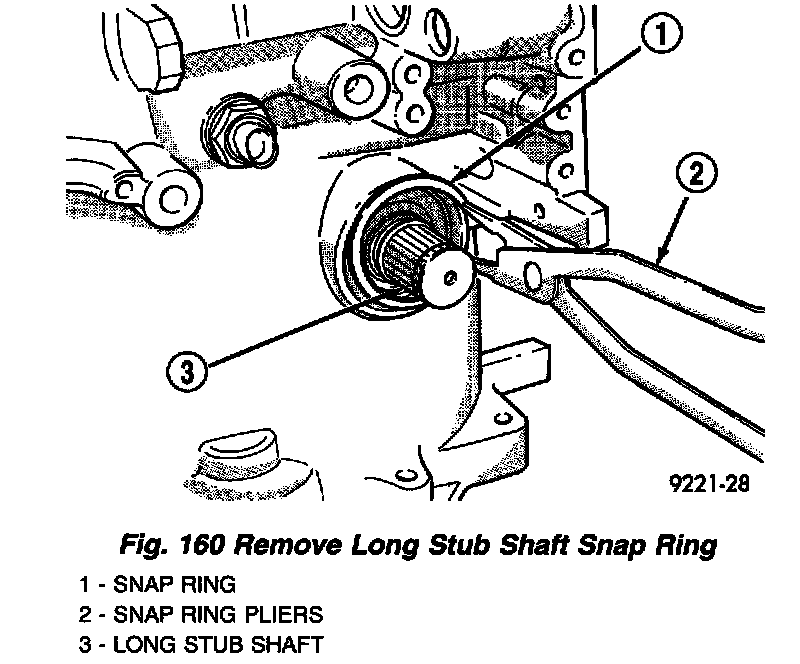 1
2
3
9221-28

Fig. 160 Remove Long Stub Shaft Snap Ring

1 - SNAP RING
2 - SNAP RING PLIERS
3 - LONG STUB SHAFT