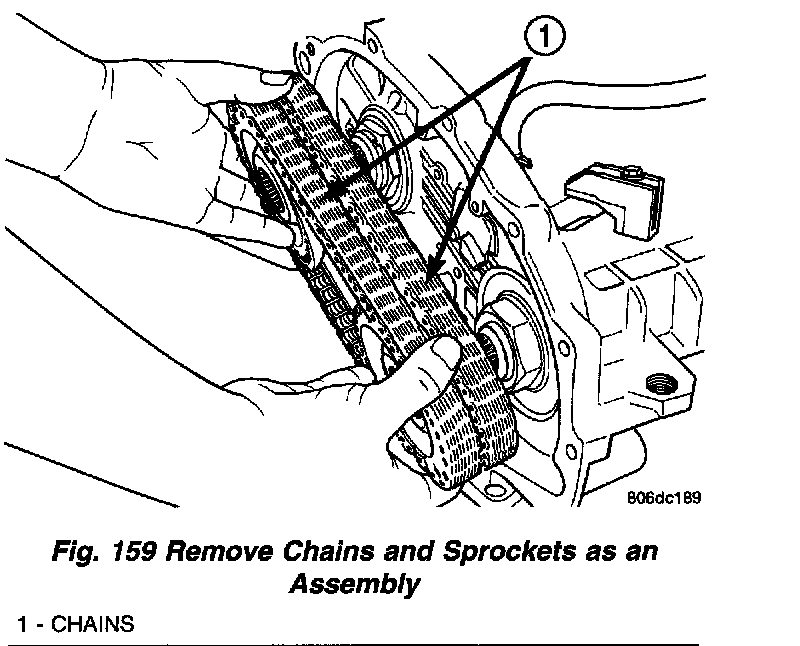 1

806dc189

Fig. 159 Remove Chains and Sprockets as an Assembly

1 - CHAINS