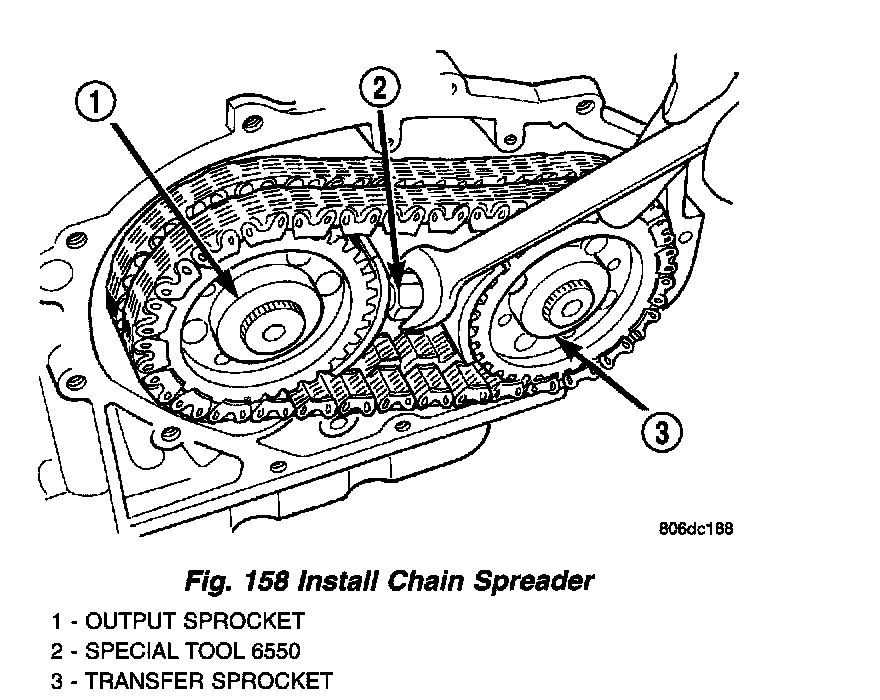 1

2

3

806dc188

Fig. 158 Install Chain Spreader

1 - OUTPUT SPROCKET
2 - SPECIAL TOOL 6550
3 - TRANSFER SPROCKET