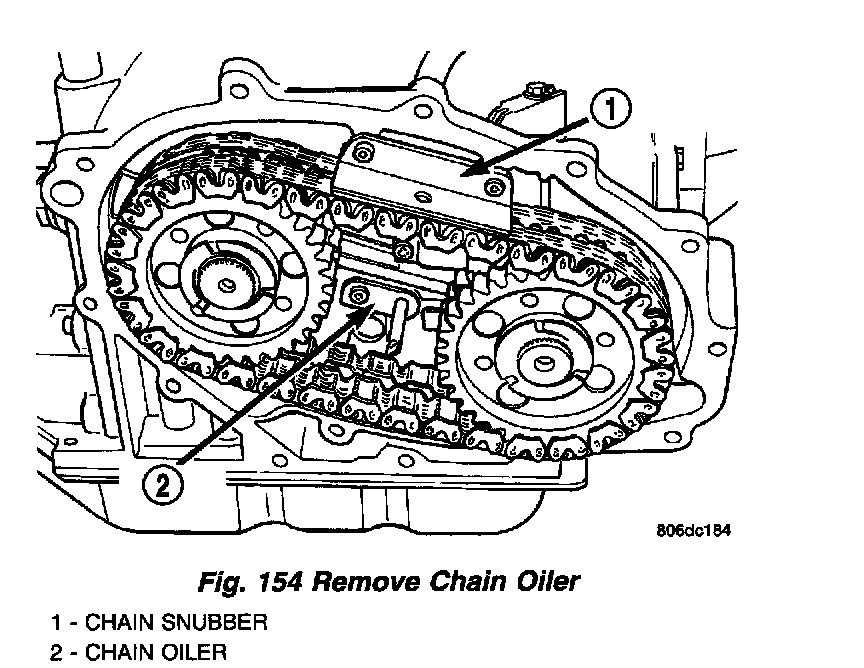 1

2

806dc184

Fig. 154 Remove Chain Oiler

1 - CHAIN SNUBBER
2 - CHAIN OILER