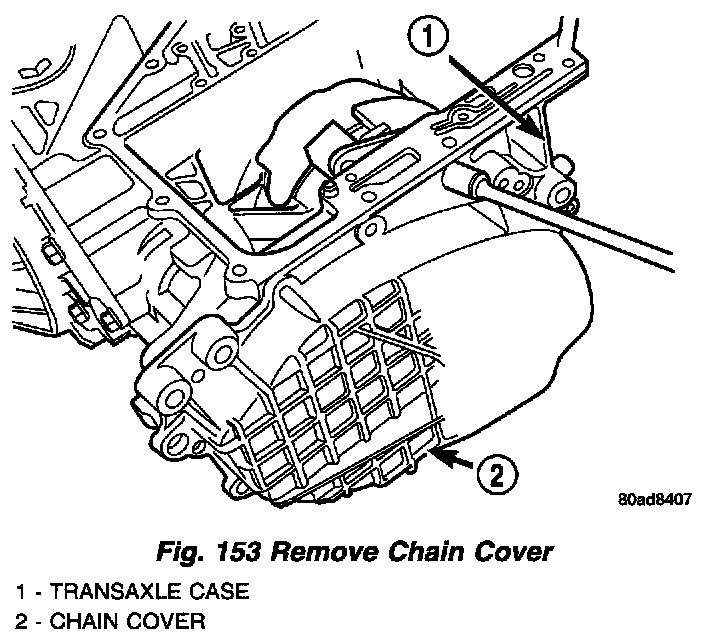 1

2

80ad8407

Fig. 153 Remove Chain Cover

1 - TRANSAXLE CASE
2 - CHAIN COVER