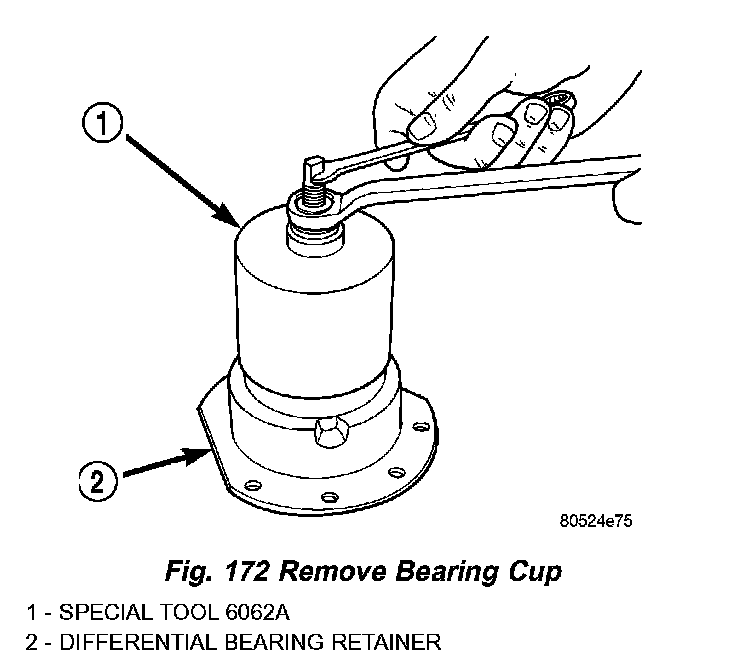 1

2

80524e75

Fig. 172 Remove Bearing Cup

1 - SPECIAL TOOL 6062A
2 - DIFFERENTIAL BEARING RETAINER