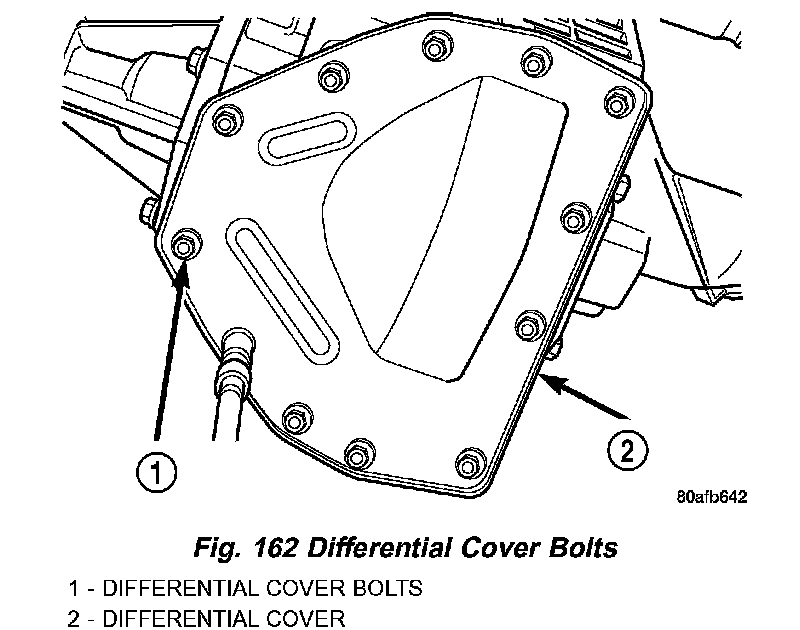 1

2

80afb642

Fig. 162 Differential Cover Bolts

1 - DIFFERENTIAL COVER BOLTS
2 - DIFFERENTIAL COVER