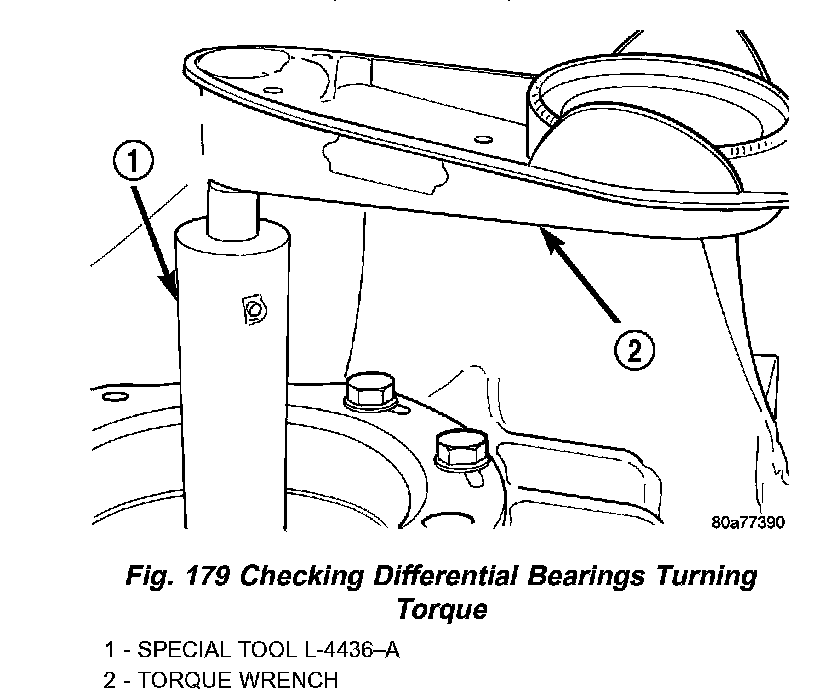 1

2

80a77390

Fig. 179 Checking Differential Bearings Turning Torque

1 - SPECIAL TOOL L-4436–A
2 - TORQUE WRENCH