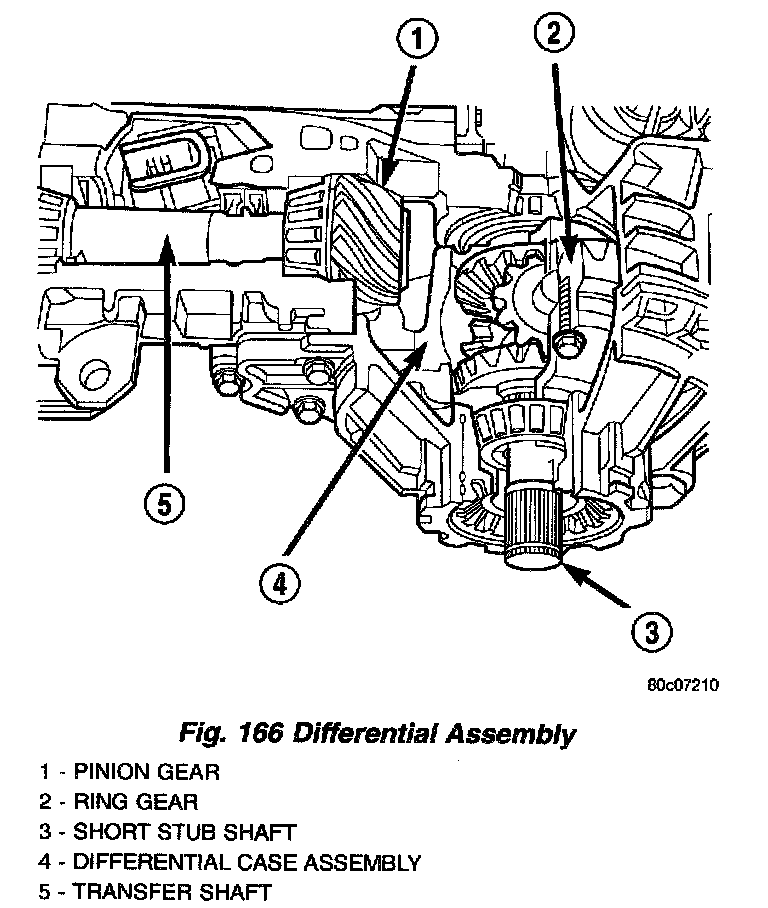 1
2
5
4
3

80c07210

Fig. 166 Differential Assembly

1 - PINION GEAR
2 - RING GEAR
3 - SHORT STUB SHAFT
4 - DIFFERENTIAL CASE ASSEMBLY
5 - TRANSFER SHAFT