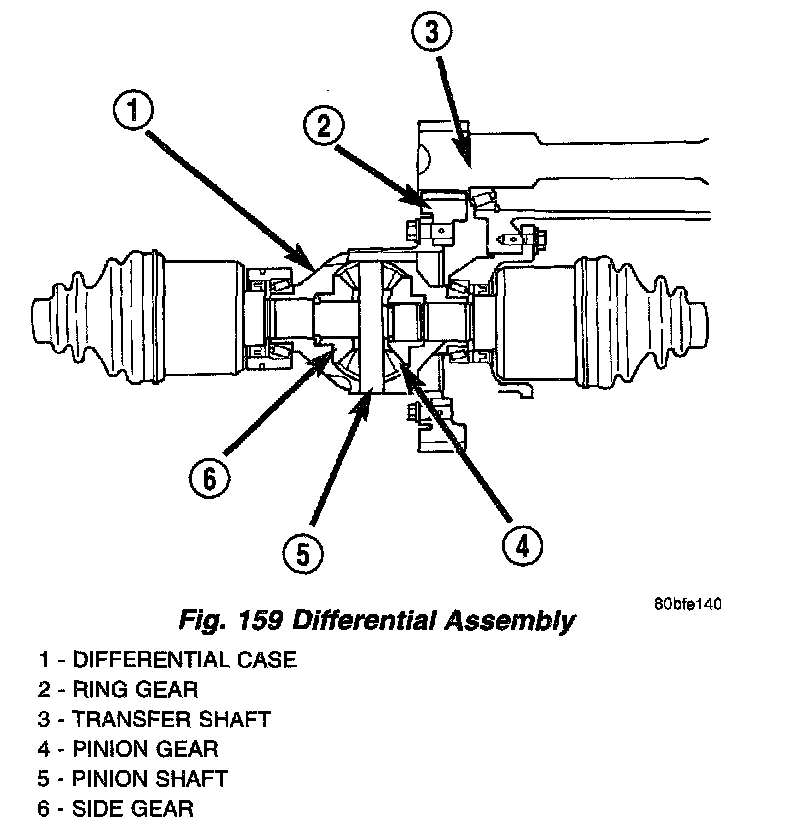 3
1
2
6
5
4

80bfe140

Fig. 159 Differential Assembly

1 - DIFFERENTIAL CASE
2 - RING GEAR
3 - TRANSFER SHAFT
4 - PINION GEAR
5 - PINION SHAFT
6 - SIDE GEAR