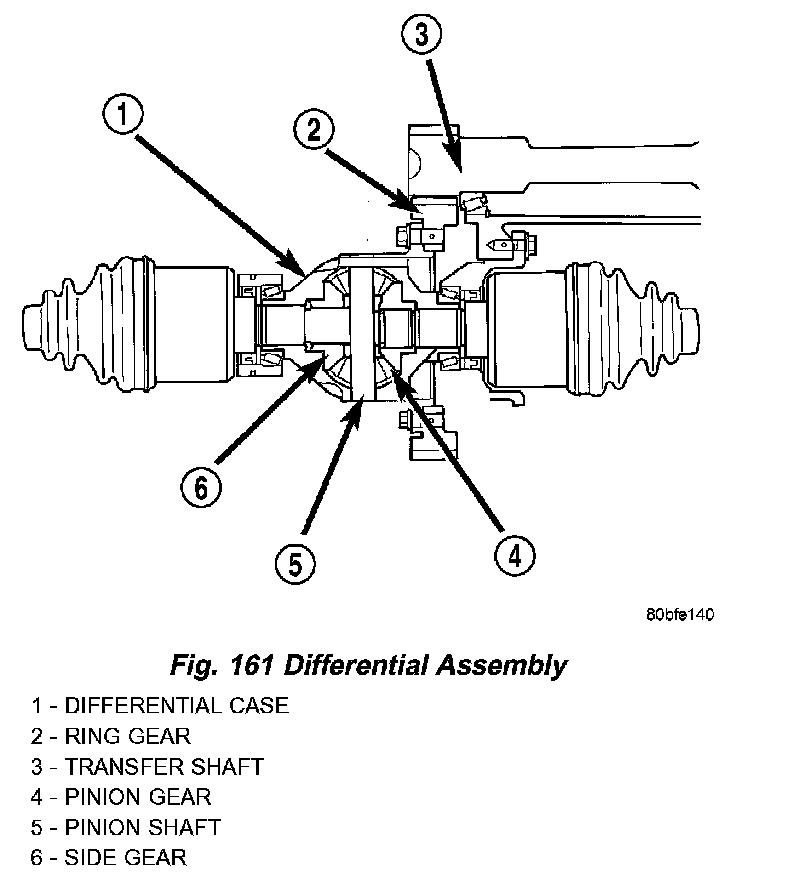 3
1
2
6
5
4
80bfe140

Fig. 161 Differential Assembly

1 - DIFFERENTIAL CASE
2 - RING GEAR
3 - TRANSFER SHAFT
4 - PINION GEAR
5 - PINION SHAFT
6 - SIDE GEAR