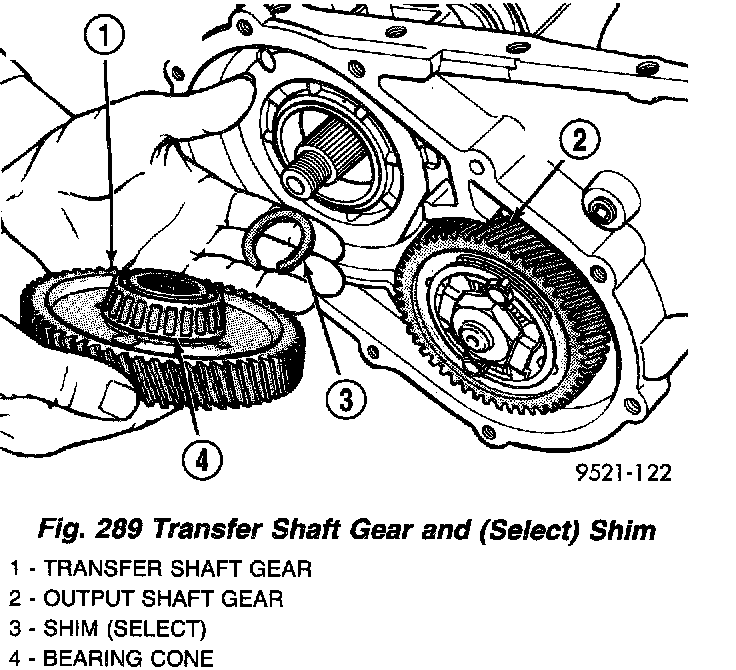 1
2
3
4
9521-122

Fig. 289 Transfer Shaft Gear and (Select) Shim

1 - TRANSFER SHAFT GEAR
2 - OUTPUT SHAFT GEAR
3 - SHIM (SELECT)
4 - BEARING CONE