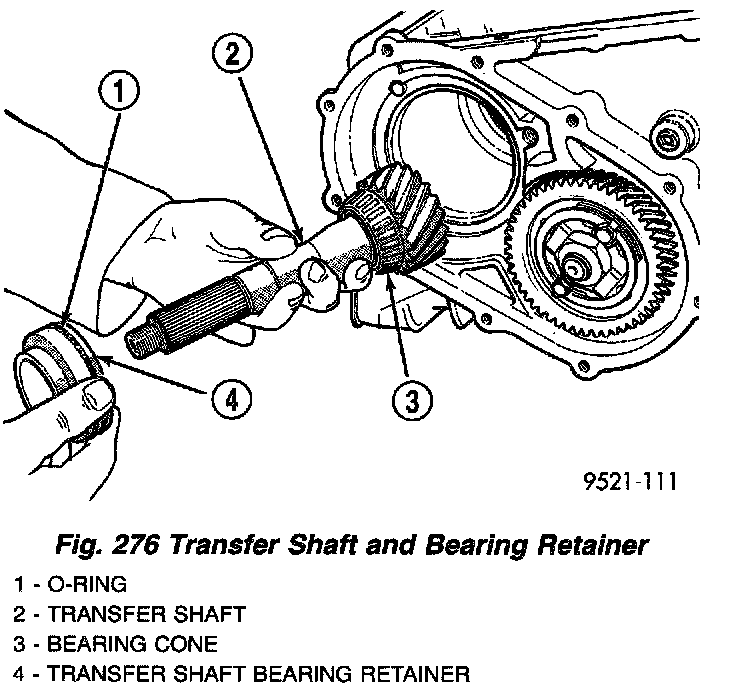 2

1

4

3

9521-111

Fig. 276 Transfer Shaft and Bearing Retainer

1 - O-RING
2 - TRANSFER SHAFT
3 - BEARING CONE
4 - TRANSFER SHAFT BEARING RETAINER