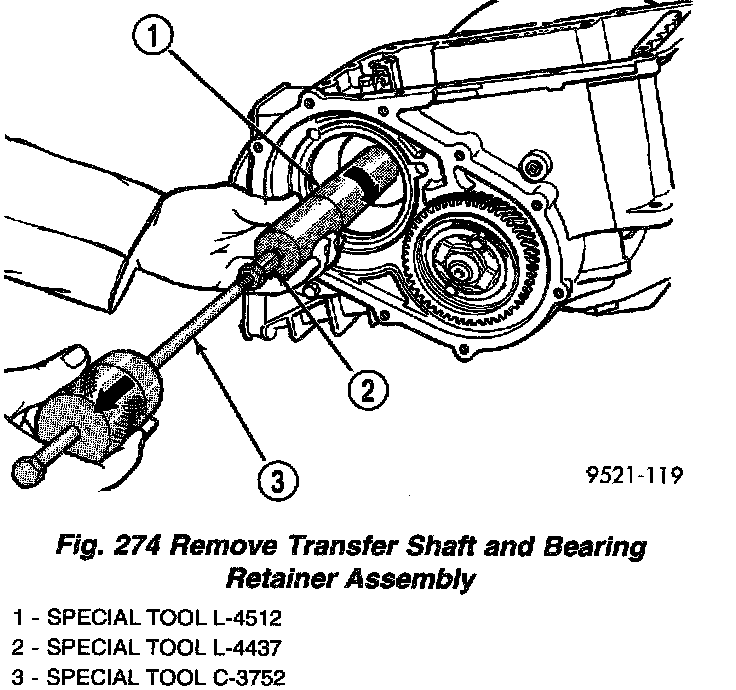 1

2

3

9521-119

Fig. 274 Remove Transfer Shaft and Bearing Retainer Assembly

1 - SPECIAL TOOL L-4512
2 - SPECIAL TOOL L-4437
3 - SPECIAL TOOL C-3752