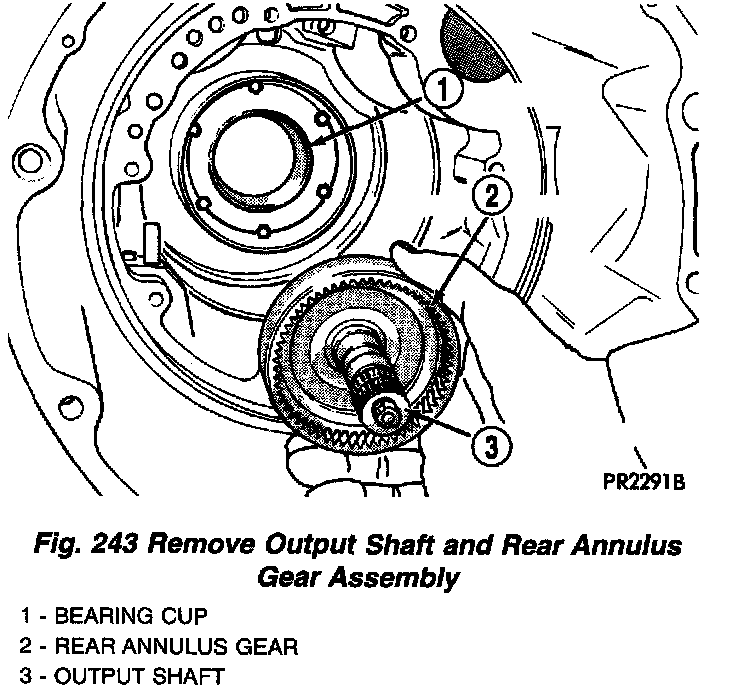 1
2
3
PR2291B

Fig. 243 Remove Output Shaft and Rear Annulus Gear Assembly

1 - BEARING CUP
2 - REAR ANNULUS GEAR
3 - OUTPUT SHAFT