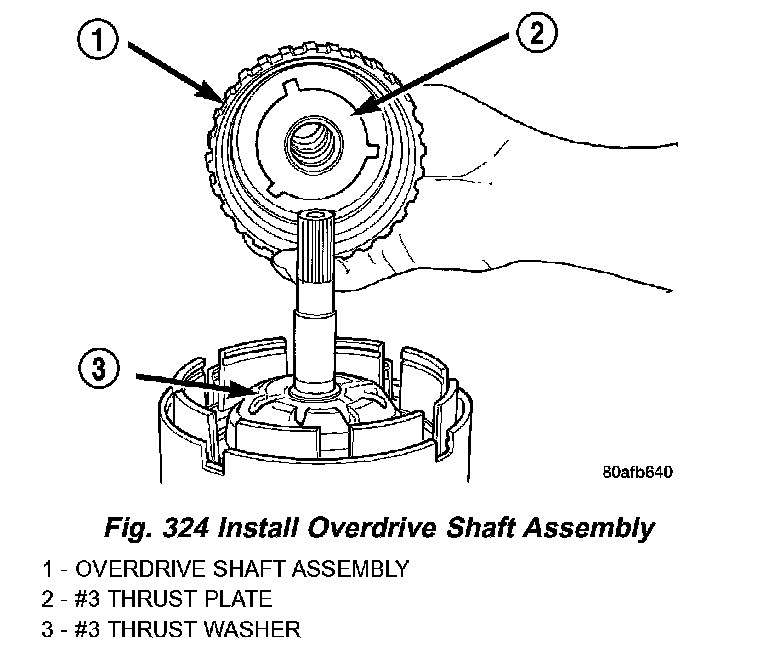 1
2
3
80afb640

Fig. 324 Install Overdrive Shaft Assembly

1 - OVERDRIVE SHAFT ASSEMBLY
2 - #3 THRUST PLATE
3 - #3 THRUST WASHER