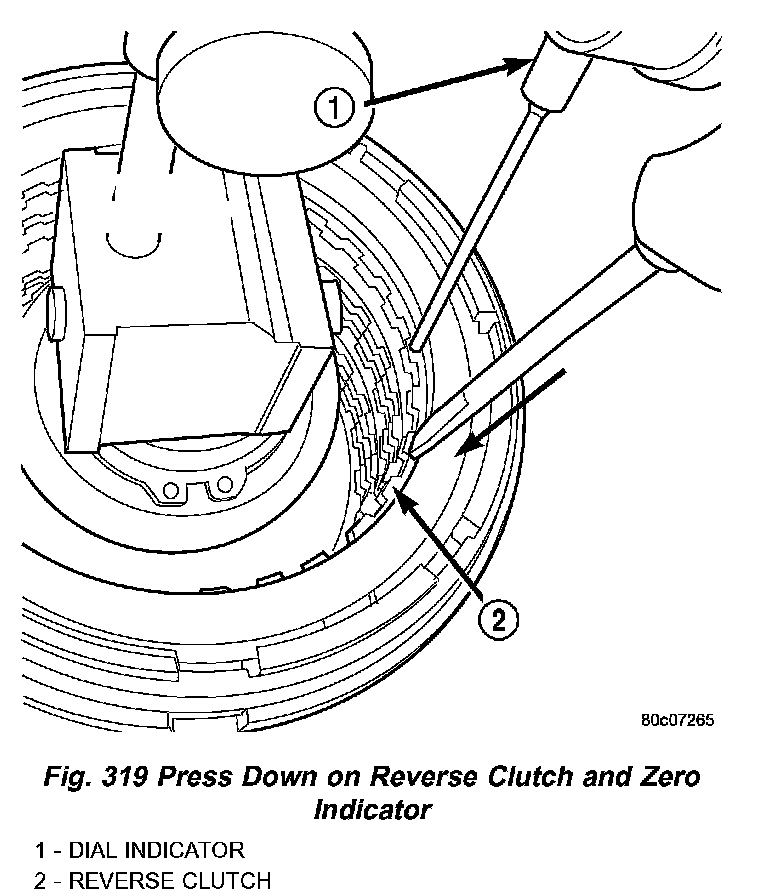 1

2

80c07265

Fig. 319 Press Down on Reverse Clutch and Zero Indicator

1 - DIAL INDICATOR
2 - REVERSE CLUTCH