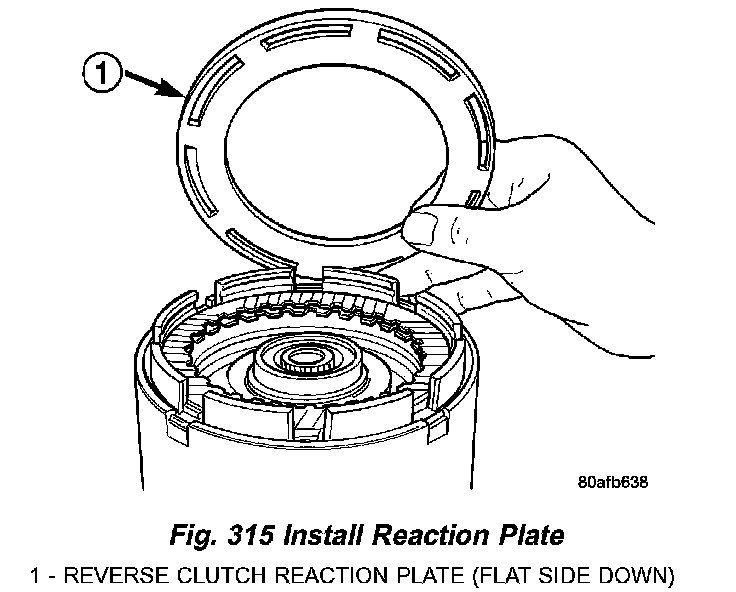 1

80afb638

Fig. 315 Install Reaction Plate

1 - REVERSE CLUTCH REACTION PLATE (FLAT SIDE DOWN)