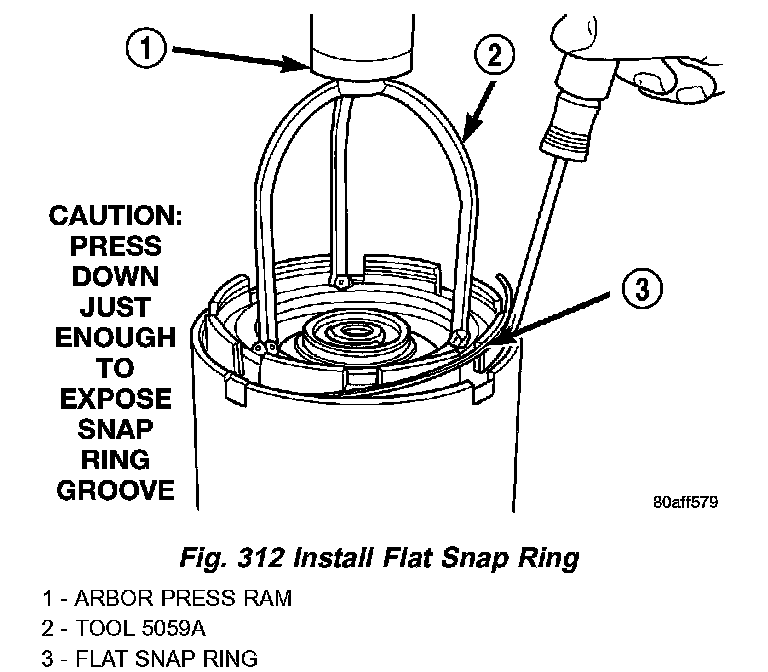 1

2

CAUTION: PRESS DOWN JUST ENOUGH TO EXPOSE SNAP RING GROOVE

3

80aff579

Fig. 312 Install Flat Snap Ring

1 - ARBOR PRESS RAM
2 - TOOL 5059A
3 - FLAT SNAP RING