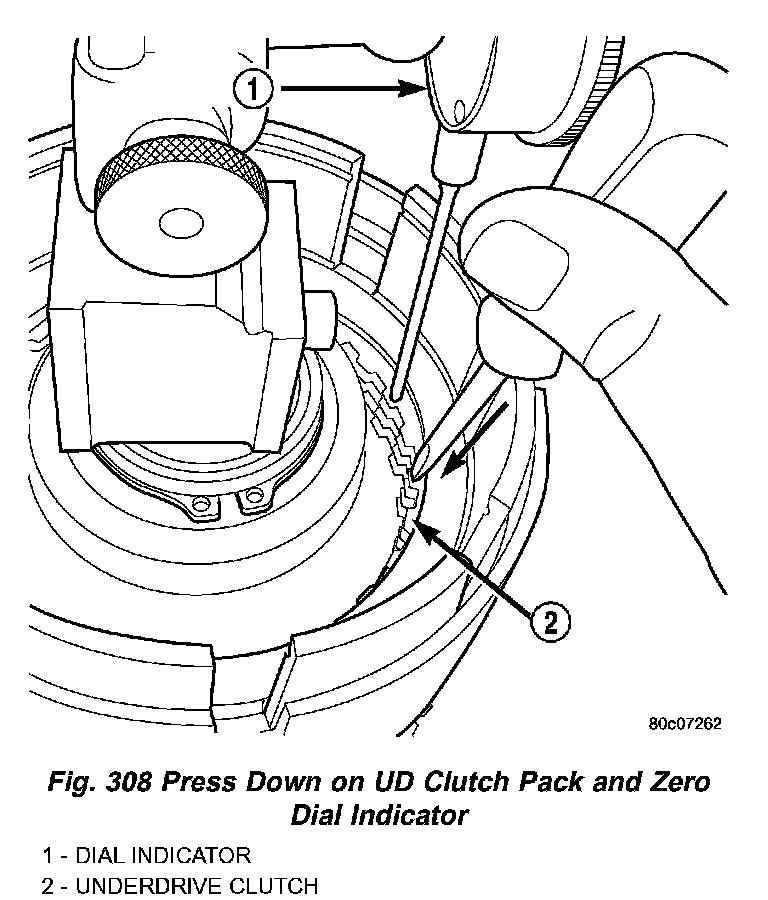 1

2

80c07262

Fig. 308 Press Down on UD Clutch Pack and Zero Dial Indicator

1 - DIAL INDICATOR
2 - UNDERDRIVE CLUTCH