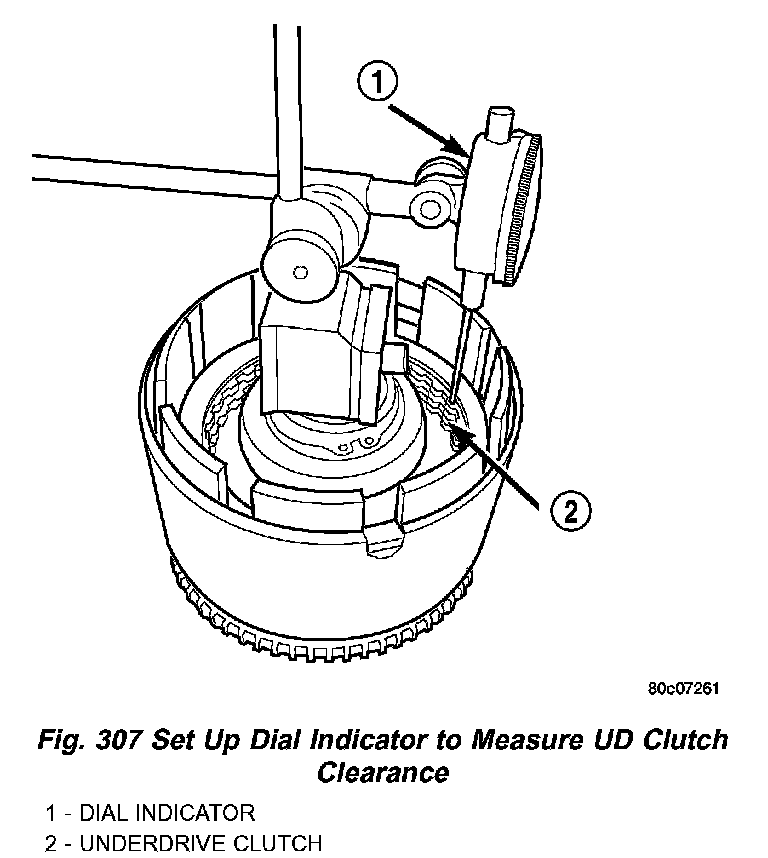 1

2

80c07261

Fig. 307 Set Up Dial Indicator to Measure UD Clutch Clearance

1 - DIAL INDICATOR
2 - UNDERDRIVE CLUTCH