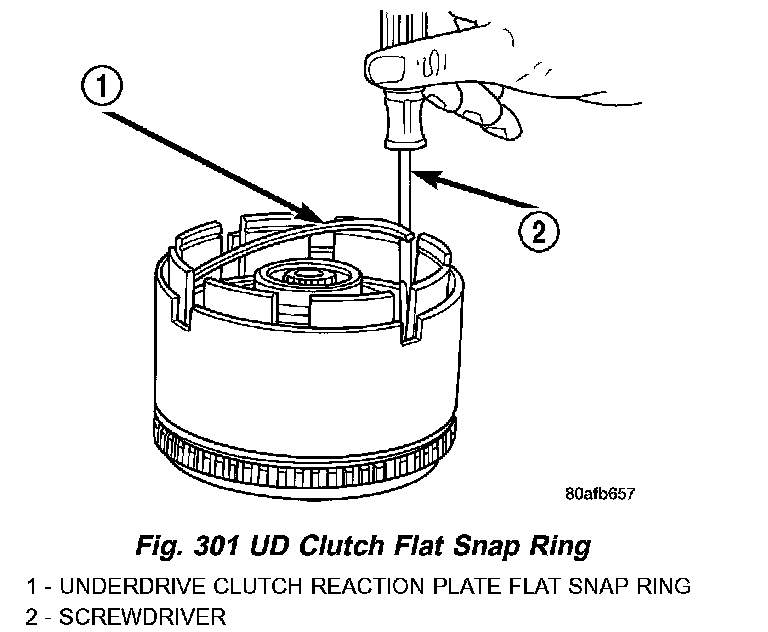 1

2

80afb657

Fig. 301 UD Clutch Flat Snap Ring

1 - UNDERDRIVE CLUTCH REACTION PLATE FLAT SNAP RING
2 - SCREWDRIVER