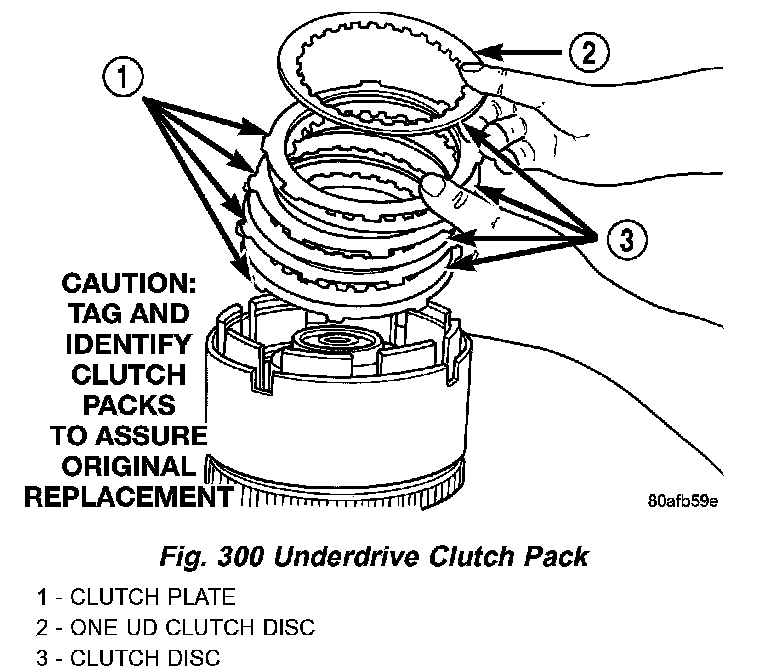 1

2

3

CAUTION: TAG AND IDENTIFY CLUTCH PACKS TO ASSURE ORIGINAL REPLACEMENT

80afb59e

Fig. 300 Underdrive Clutch Pack

1 - CLUTCH PLATE
2 - ONE UD CLUTCH DISC
3 - CLUTCH DISC