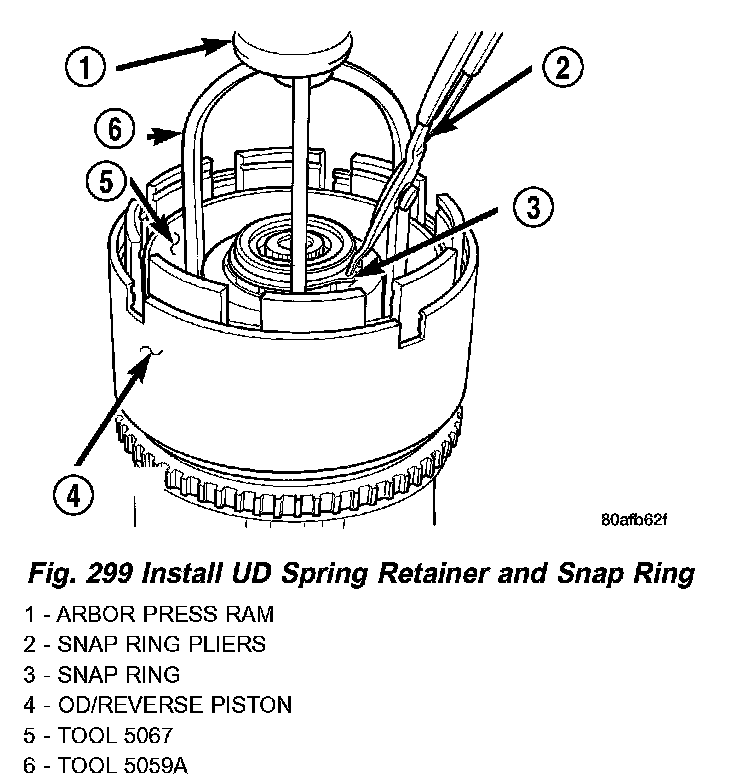 1
2
6
5
3
4
80afb62f

Fig. 299 Install UD Spring Retainer and Snap Ring

1 - ARBOR PRESS RAM
2 - SNAP RING PLIERS
3 - SNAP RING
4 - OD/REVERSE PISTON
5 - TOOL 5067
6 - TOOL 5059A