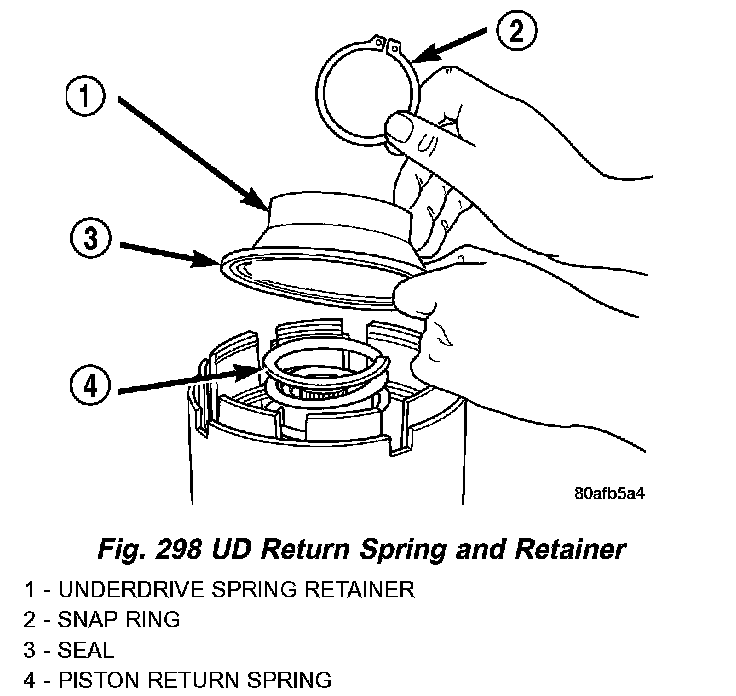 2

1

3

4

80afb5a4

Fig. 298 UD Return Spring and Retainer

1 - UNDERDRIVE SPRING RETAINER
2 - SNAP RING
3 - SEAL
4 - PISTON RETURN SPRING