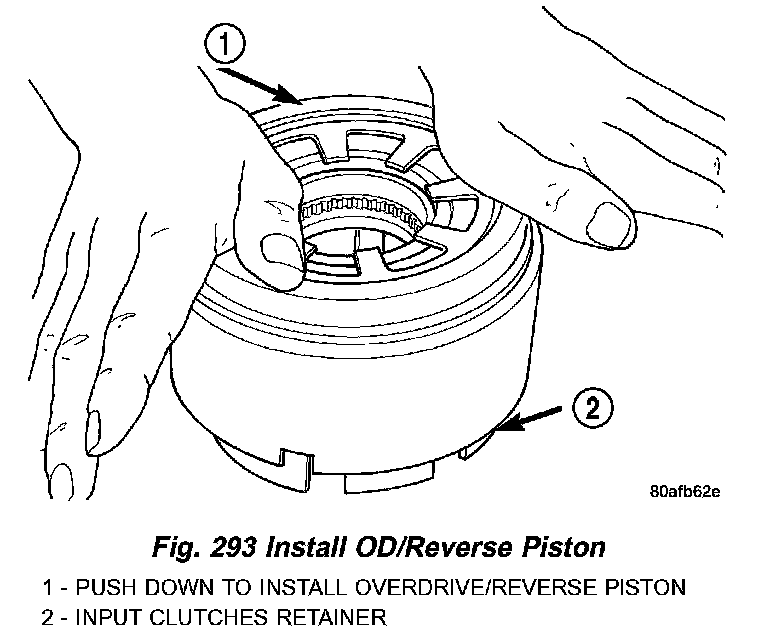 1

2

80afb62e

Fig. 293 Install OD/Reverse Piston

1 - PUSH DOWN TO INSTALL OVERDRIVE/REVERSE PISTON
2 - INPUT CLUTCHES RETAINER