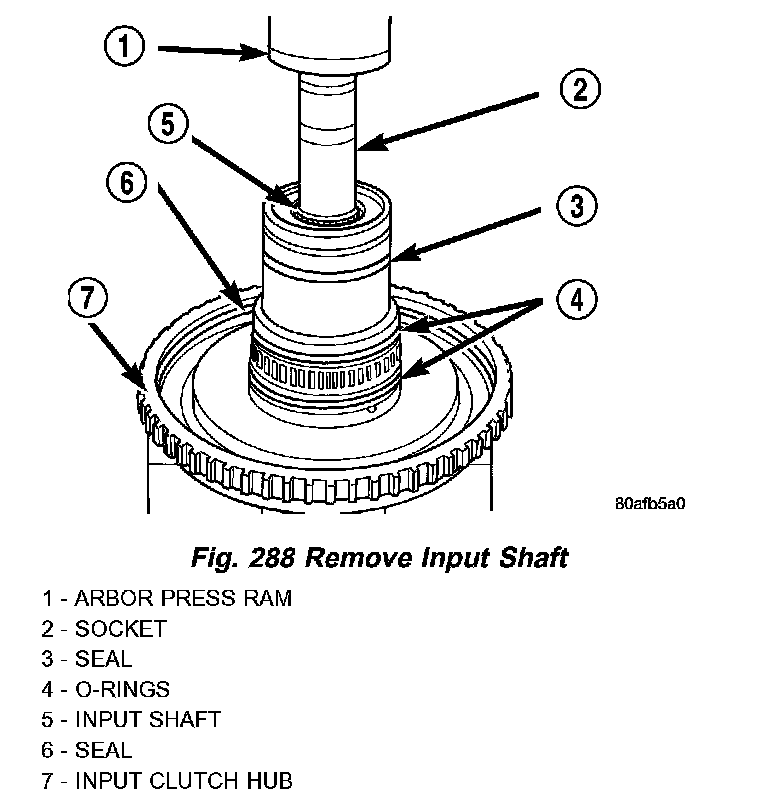 1
2
5
6
3
7
4

80afb5a0

Fig. 288 Remove Input Shaft

1 - ARBOR PRESS RAM
2 - SOCKET
3 - SEAL
4 - O-RINGS
5 - INPUT SHAFT
6 - SEAL
7 - INPUT CLUTCH HUB