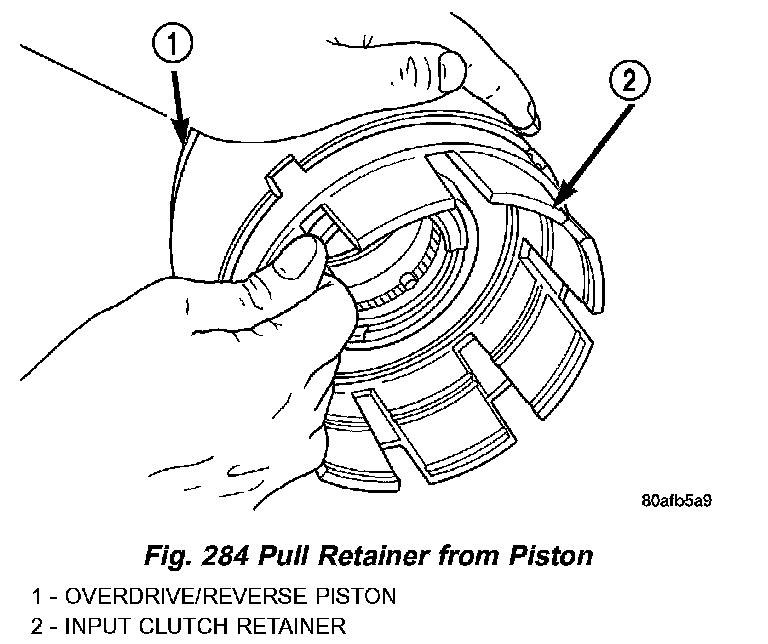 1

2

80afb5a9

Fig. 284 Pull Retainer from Piston

1 - OVERDRIVE/REVERSE PISTON
2 - INPUT CLUTCH RETAINER