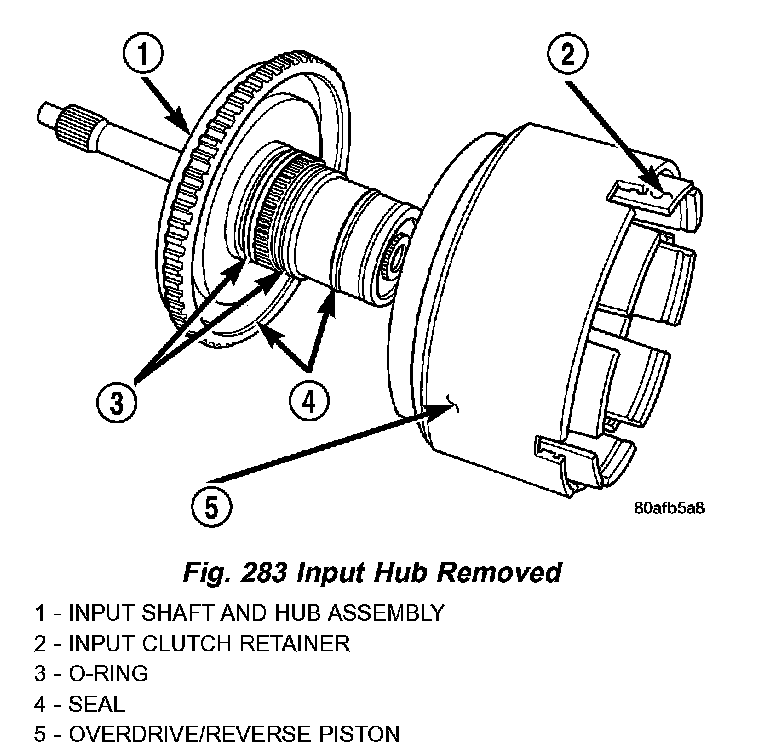 1
2
3
4
5
80afb5a8

Fig. 283 Input Hub Removed

1 - INPUT SHAFT AND HUB ASSEMBLY
2 - INPUT CLUTCH RETAINER
3 - O-RING
4 - SEAL
5 - OVERDRIVE/REVERSE PISTON