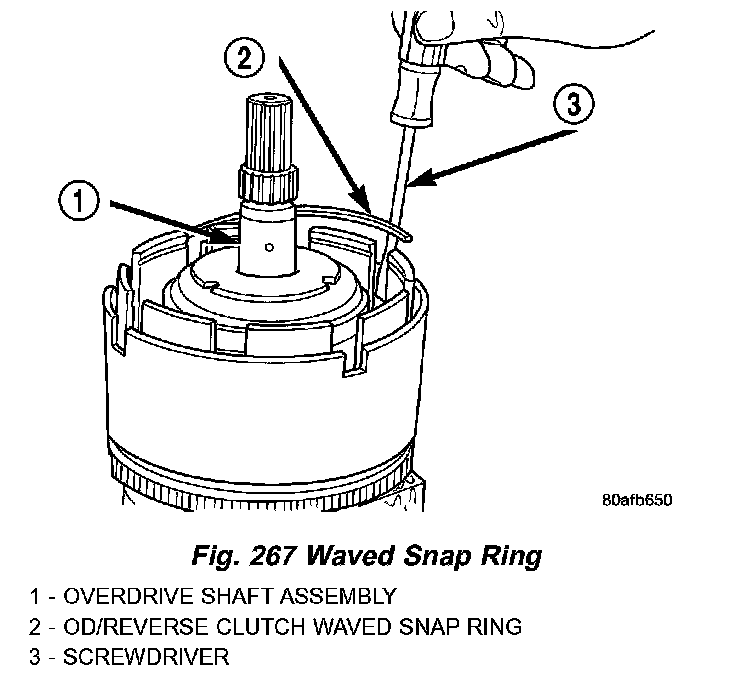 2

3

1

80afb650

Fig. 267 Waved Snap Ring

1 - OVERDRIVE SHAFT ASSEMBLY
2 - OD/REVERSE CLUTCH WAVED SNAP RING
3 - SCREWDRIVER