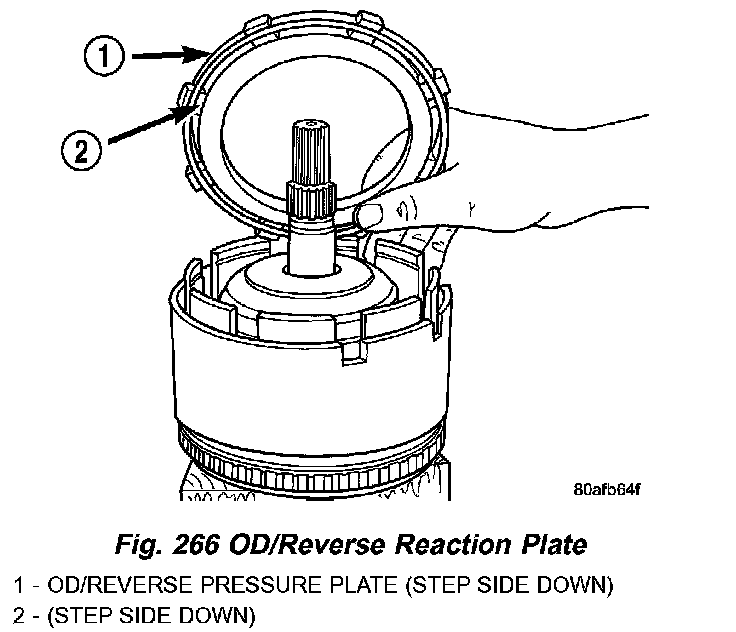 1

2

80afb64f

Fig. 266 OD/Reverse Reaction Plate

1 - OD/REVERSE PRESSURE PLATE (STEP SIDE DOWN)
2 - (STEP SIDE DOWN)