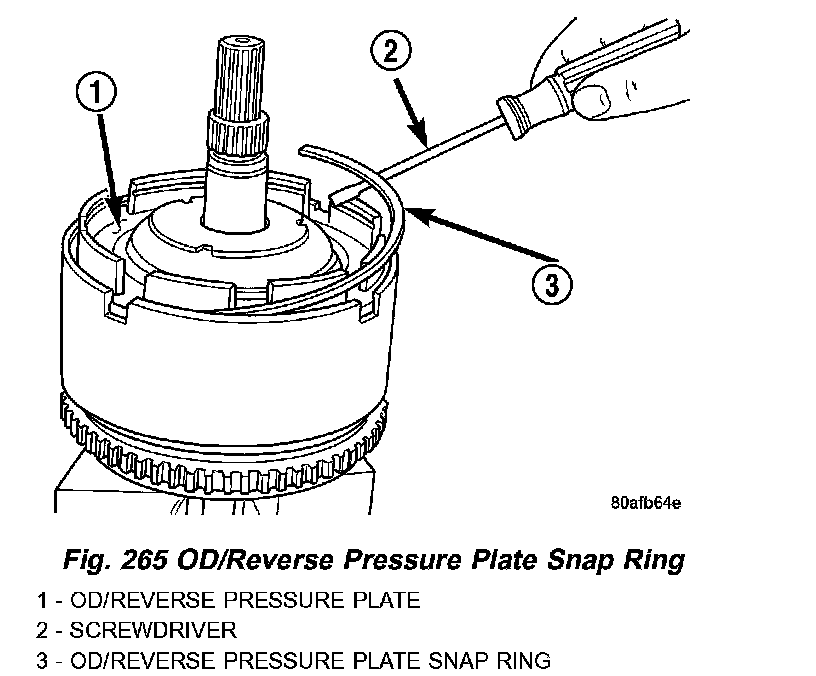 1

2

3

80afb64e

Fig. 265 OD/Reverse Pressure Plate Snap Ring

1 - OD/REVERSE PRESSURE PLATE
2 - SCREWDRIVER
3 - OD/REVERSE PRESSURE PLATE SNAP RING