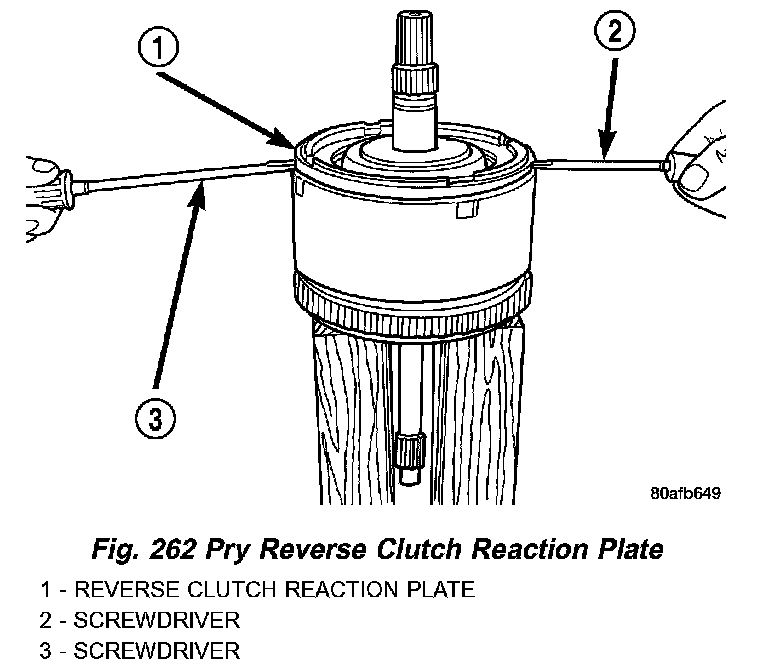 1
2
3
80afb649

Fig. 262 Pry Reverse Clutch Reaction Plate

1 - REVERSE CLUTCH REACTION PLATE
2 - SCREWDRIVER
3 - SCREWDRIVER