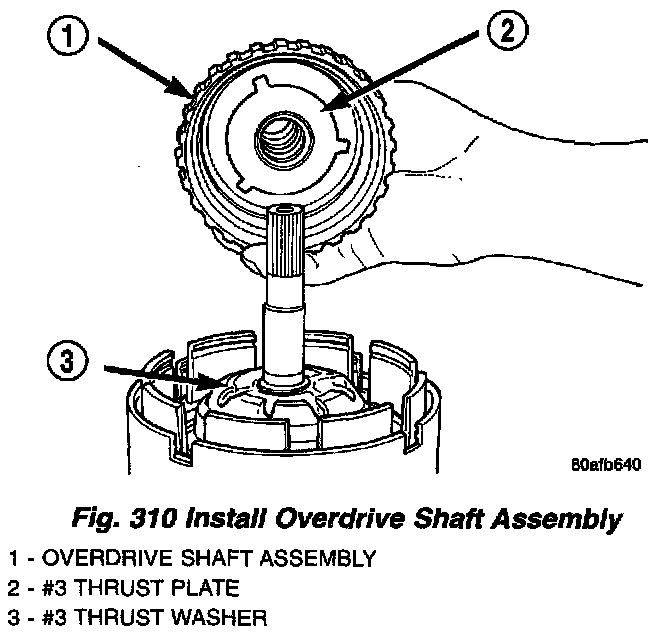 1

2

3

80afb640

Fig. 310 Install Overdrive Shaft Assembly

1 - OVERDRIVE SHAFT ASSEMBLY
2 - #3 THRUST PLATE
3 - #3 THRUST WASHER