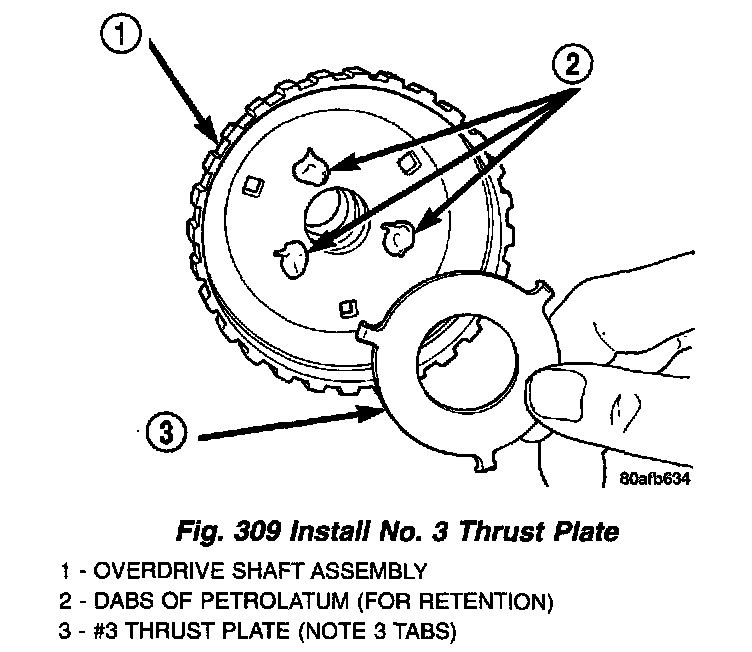 1

2

3

80afb634

Fig. 309 Install No. 3 Thrust Plate

1 - OVERDRIVE SHAFT ASSEMBLY
2 - DABS OF PETROLATUM (FOR RETENTION)
3 - #3 THRUST PLATE (NOTE 3 TABS)