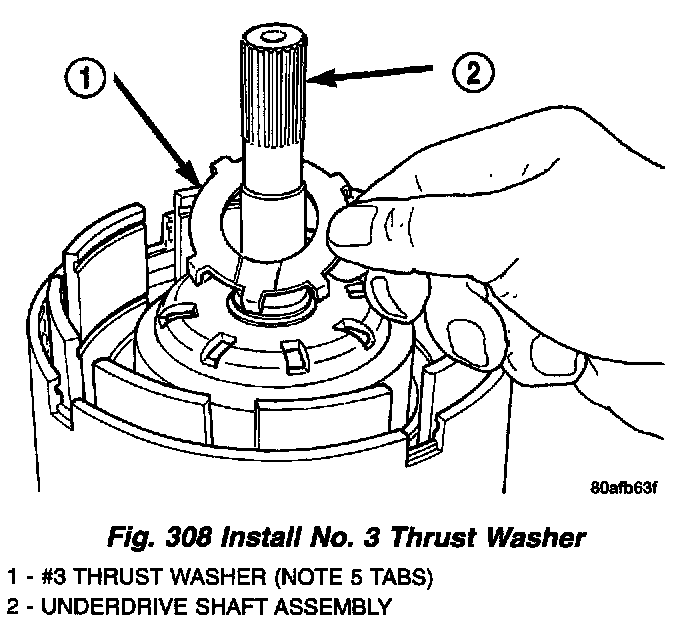 1

2

80afb63f

Fig. 308 Install No. 3 Thrust Washer

1 - #3 THRUST WASHER (NOTE 5 TABS)
2 - UNDERDRIVE SHAFT ASSEMBLY