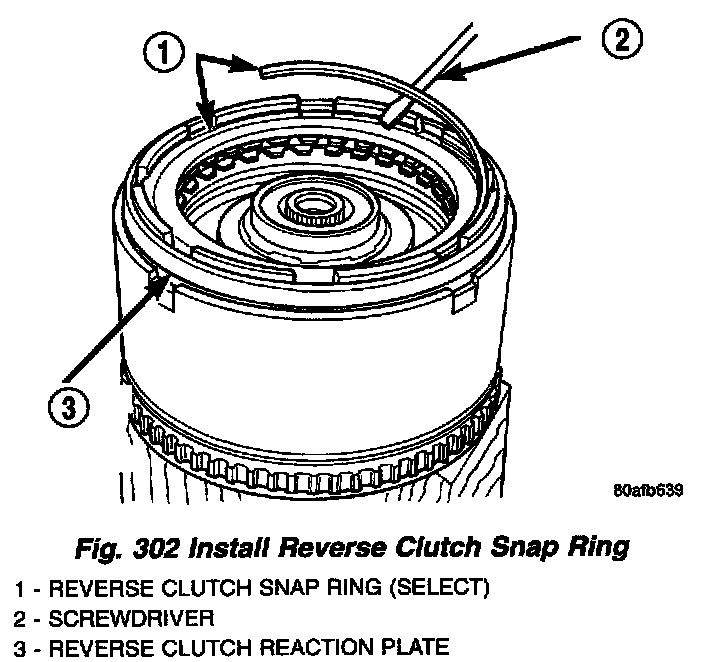 1
2
3
80afb639

Fig. 302 Install Reverse Clutch Snap Ring

1 - REVERSE CLUTCH SNAP RING (SELECT)
2 - SCREWDRIVER
3 - REVERSE CLUTCH REACTION PLATE