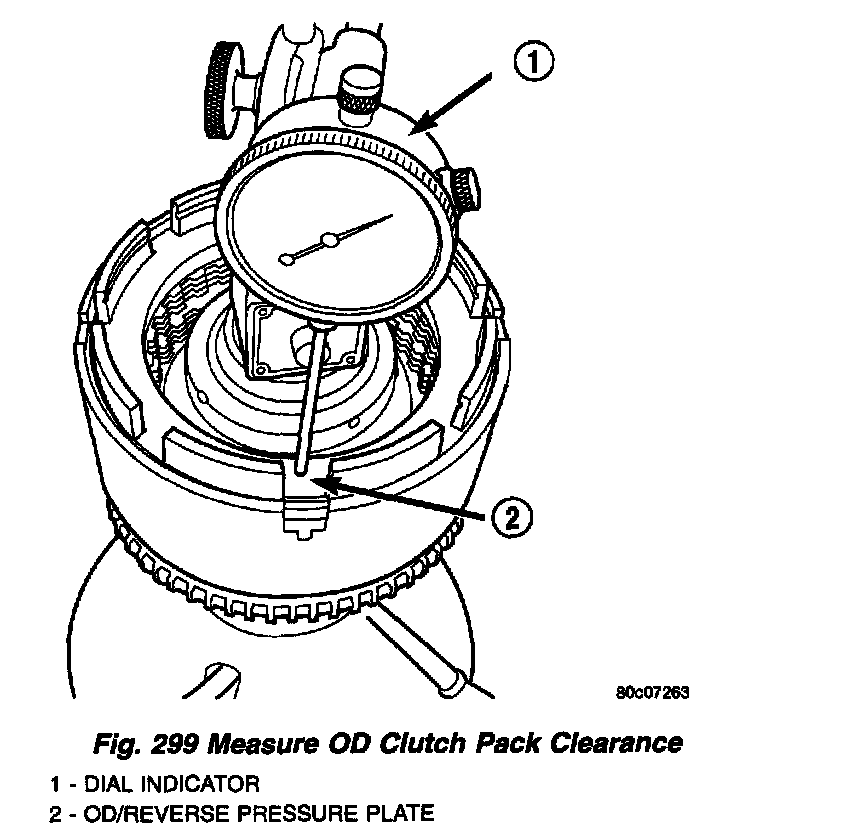 1

2

80c07263

Fig. 299 Measure OD Clutch Pack Clearance

1 - DIAL INDICATOR
2 - OD/REVERSE PRESSURE PLATE