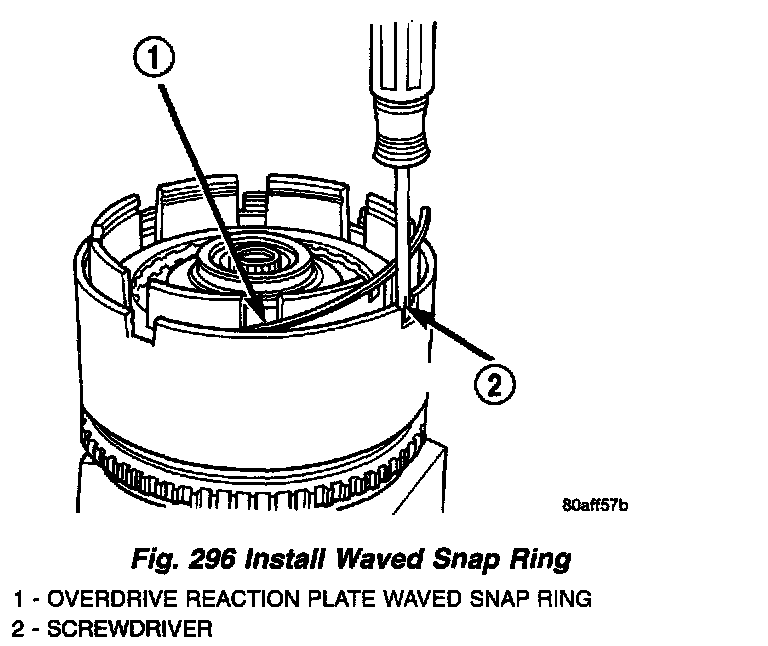 1

2

80aff57b

Fig. 296 Install Waved Snap Ring

1 - OVERDRIVE REACTION PLATE WAVED SNAP RING
2 - SCREWDRIVER