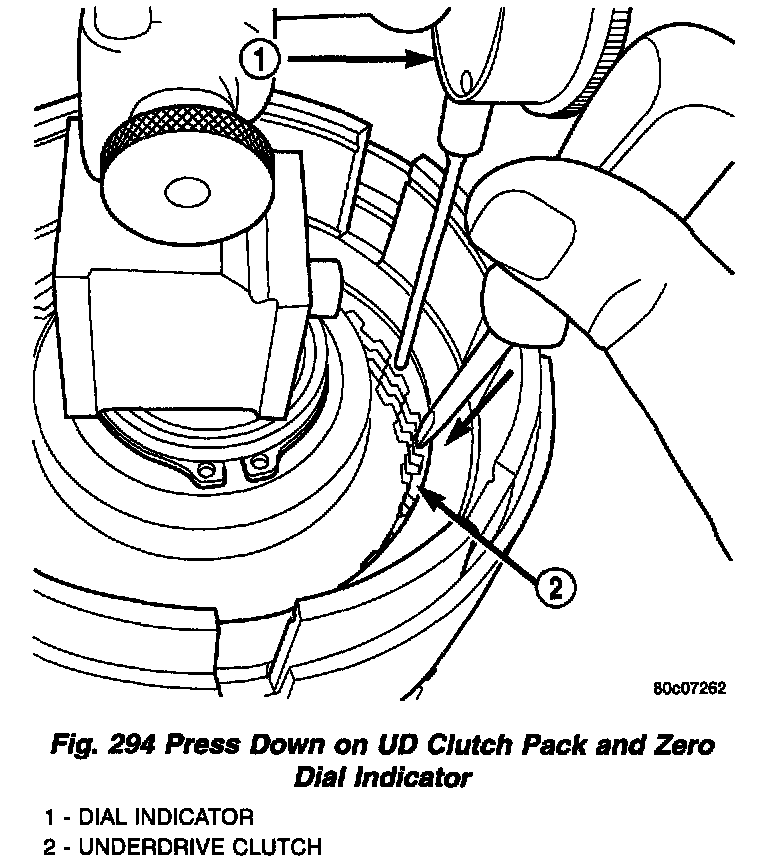 1

2

80c07262

Fig. 294 Press Down on UD Clutch Pack and Zero Dial Indicator

1 - DIAL INDICATOR
2 - UNDERDRIVE CLUTCH