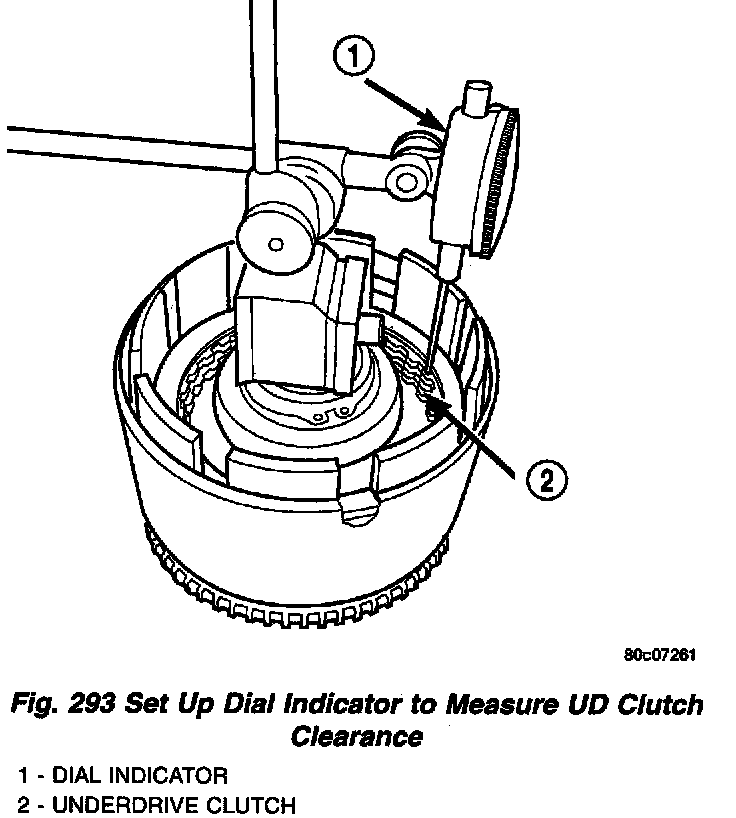 1

2

80c07261

Fig. 293 Set Up Dial Indicator to Measure UD Clutch Clearance

1 - DIAL INDICATOR
2 - UNDERDRIVE CLUTCH