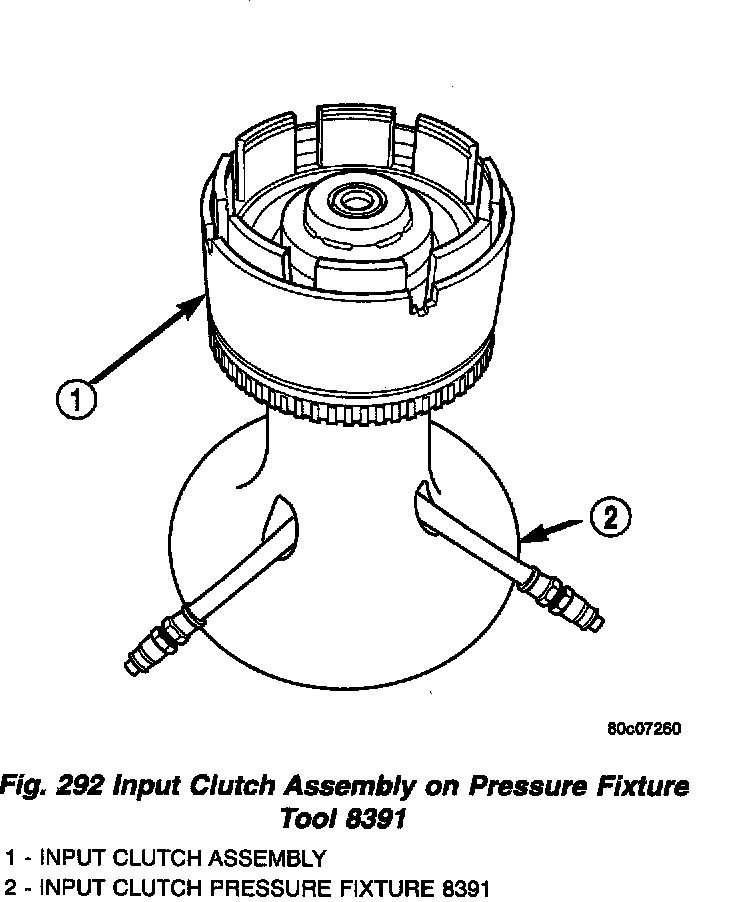 1

2

80c07260

Fig. 292 Input Clutch Assembly on Pressure Fixture Tool 8391

1 - INPUT CLUTCH ASSEMBLY
2 - INPUT CLUTCH PRESSURE FIXTURE 8391