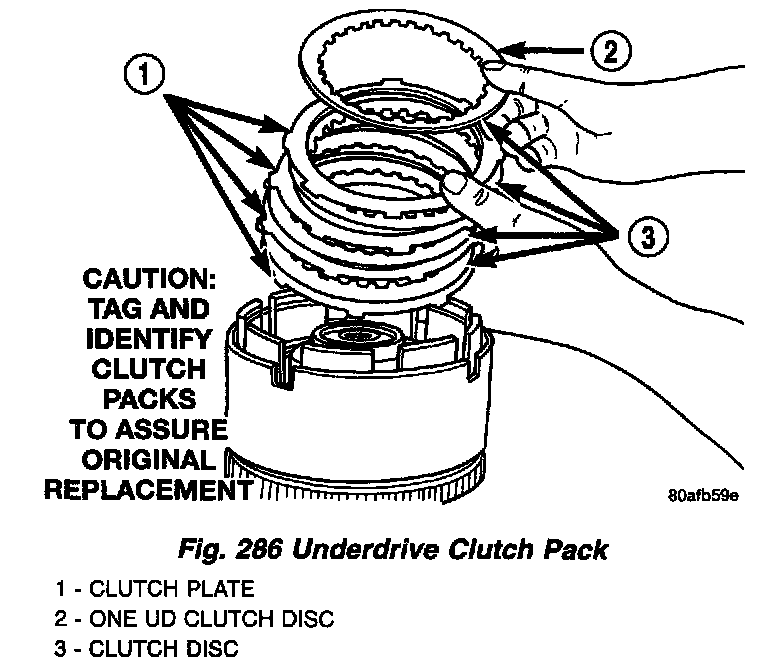 1
2
3
CAUTION: TAG AND IDENTIFY CLUTCH PACKS TO ASSURE ORIGINAL REPLACEMENT

80afb59e

Fig. 286 Underdrive Clutch Pack

1 - CLUTCH PLATE
2 - ONE UD CLUTCH DISC
3 - CLUTCH DISC