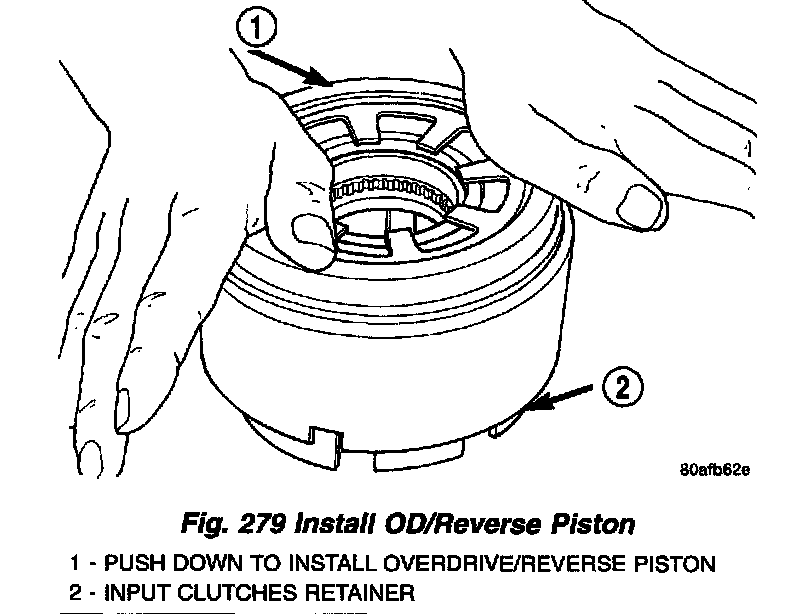 1

2

80afb62e

Fig. 279 Install OD/Reverse Piston

1 - PUSH DOWN TO INSTALL OVERDRIVE/REVERSE PISTON
2 - INPUT CLUTCHES RETAINER